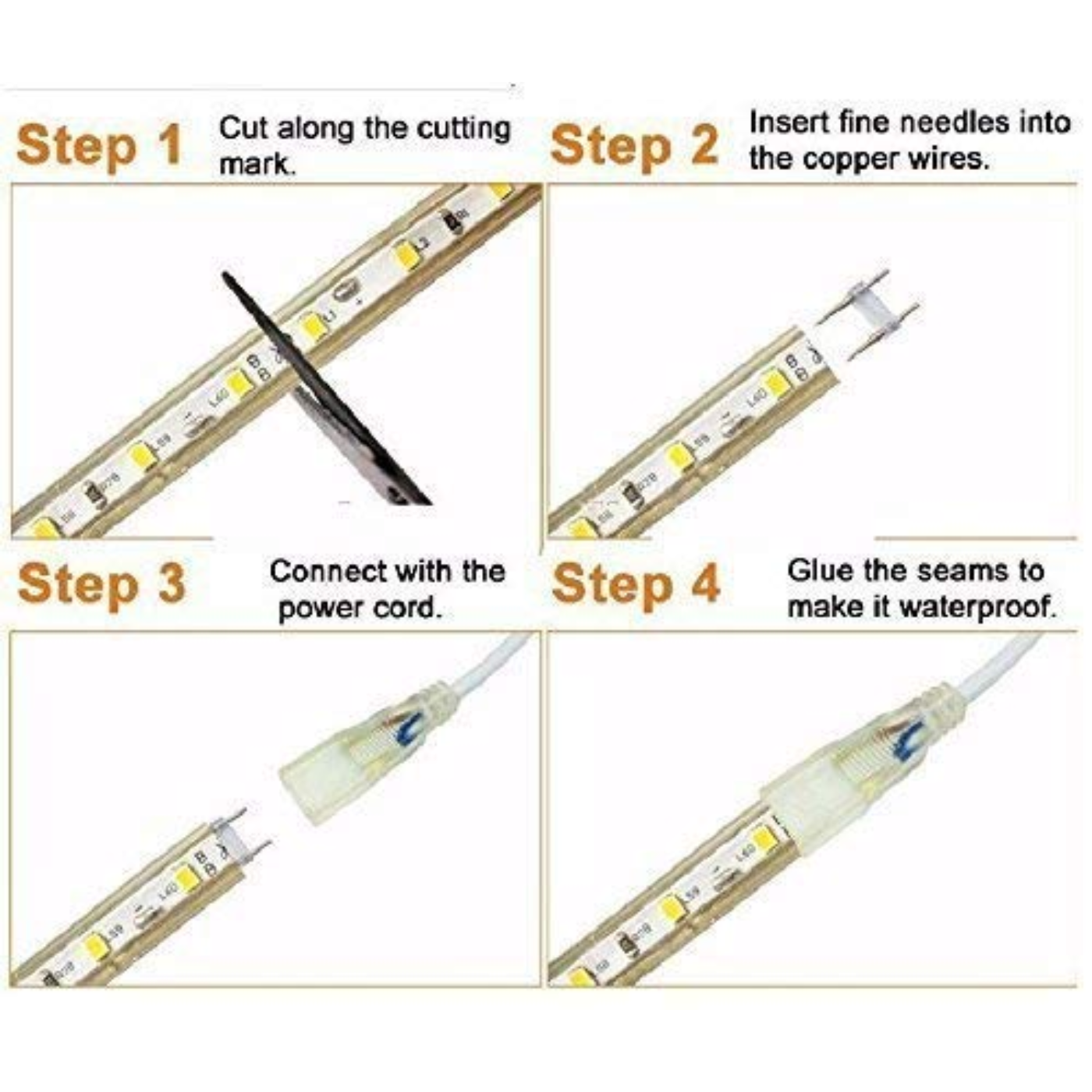 Step 1 Cut along the cutting mark.

Step 2 Insert fine needles into the copper wires.

Step 3 Connect with the power cord.

Step 4 Glue the seams to make it waterproof.